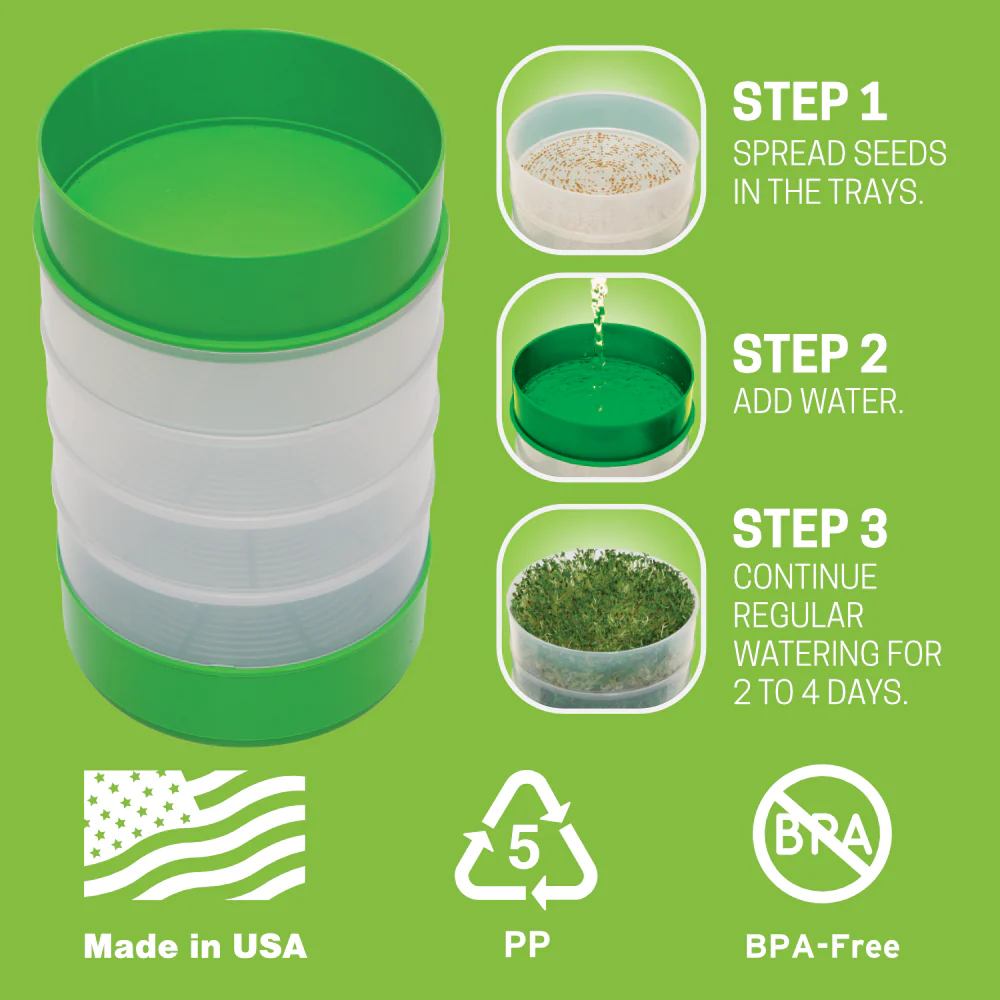 STEP 1
SPREAD SEEDS IN THE TRAYS.

STEP 2
ADD WATER.

STEP 3
CONTINUE REGULAR WATERING FOR 2 TO 4 DAYS.

Made in USA

5
PP

BPA
BPA-Free