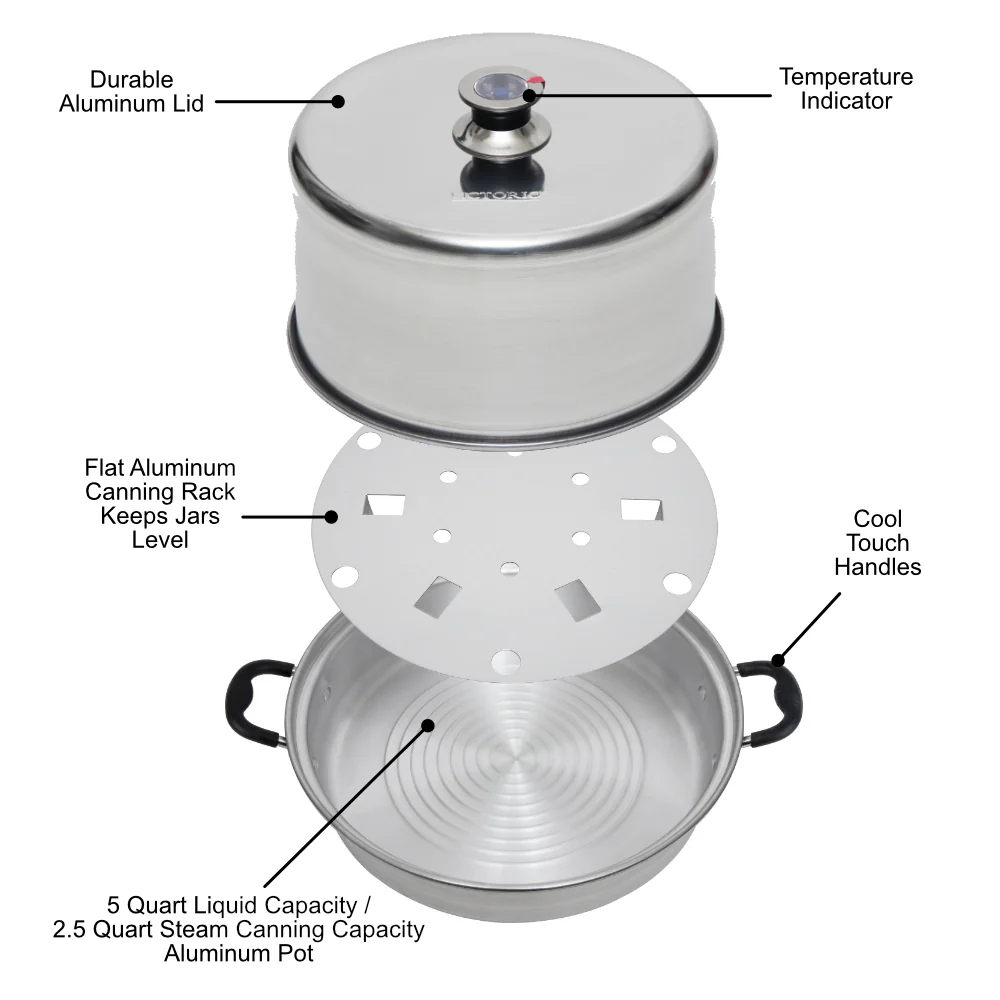 Durable Aluminum Lid

Temperature Indicator

VICTORIO

Flat Aluminum Canning Rack Keeps Jars Level

Cool Touch Handles

5 Quart Liquid Capacity / 2.5 Quart Steam Canning Capacity Aluminum Pot