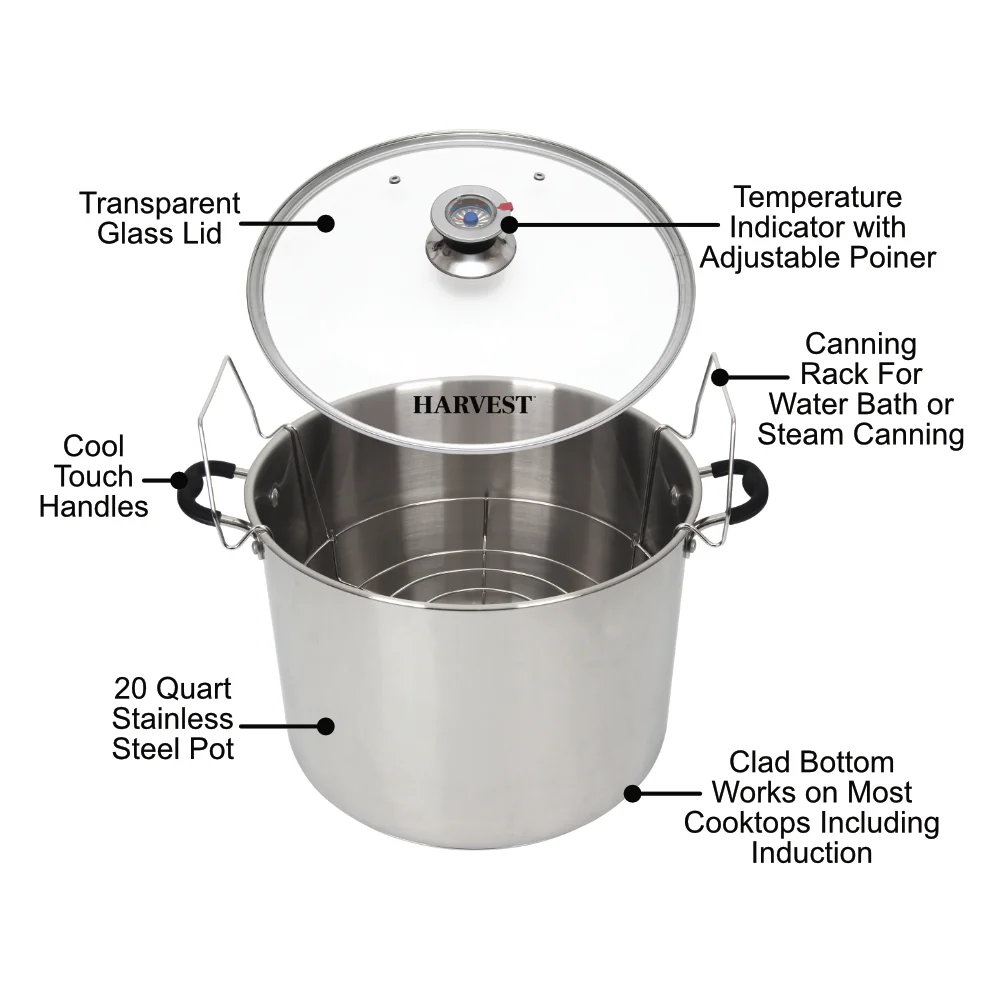 Transparent Glass Lid

Temperature Indicator with Adjustable Poiner

Canning Rack For Water Bath or Steam Canning

HARVEST

Cool Touch Handles

20 Quart Stainless Steel Pot

Clad Bottom Works on Most Cooktops Including Induction