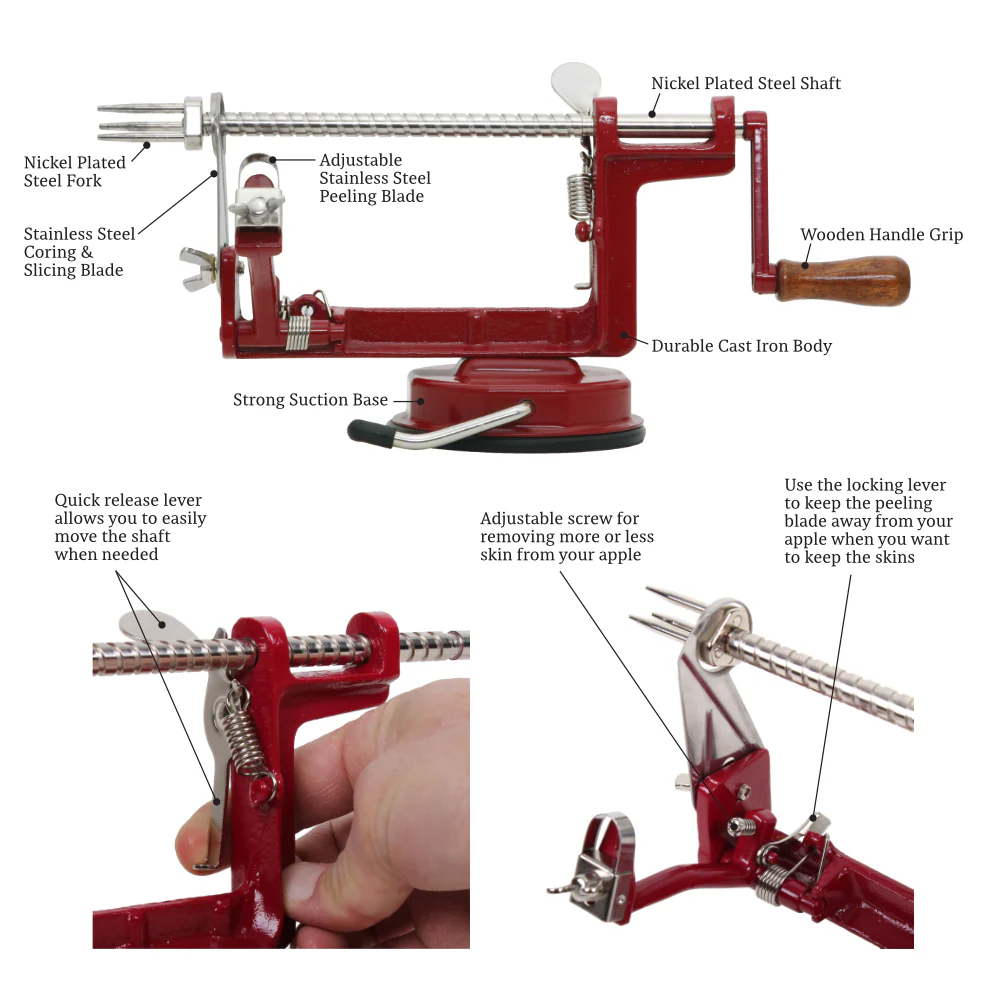 Nickel Plated Steel Shaft

Nickel Plated Steel Fork

Adjustable Stainless Steel Peeling Blade

Stainless Steel Coring & Slicing Blade

Wooden Handle Grip

Durable Cast Iron Body

Strong Suction Base

Quick release lever allows you to easily move the shaft when needed

Adjustable screw for removing more or less skin from your apple

Use the locking lever to keep the peeling blade away from your apple when you want to keep the skins