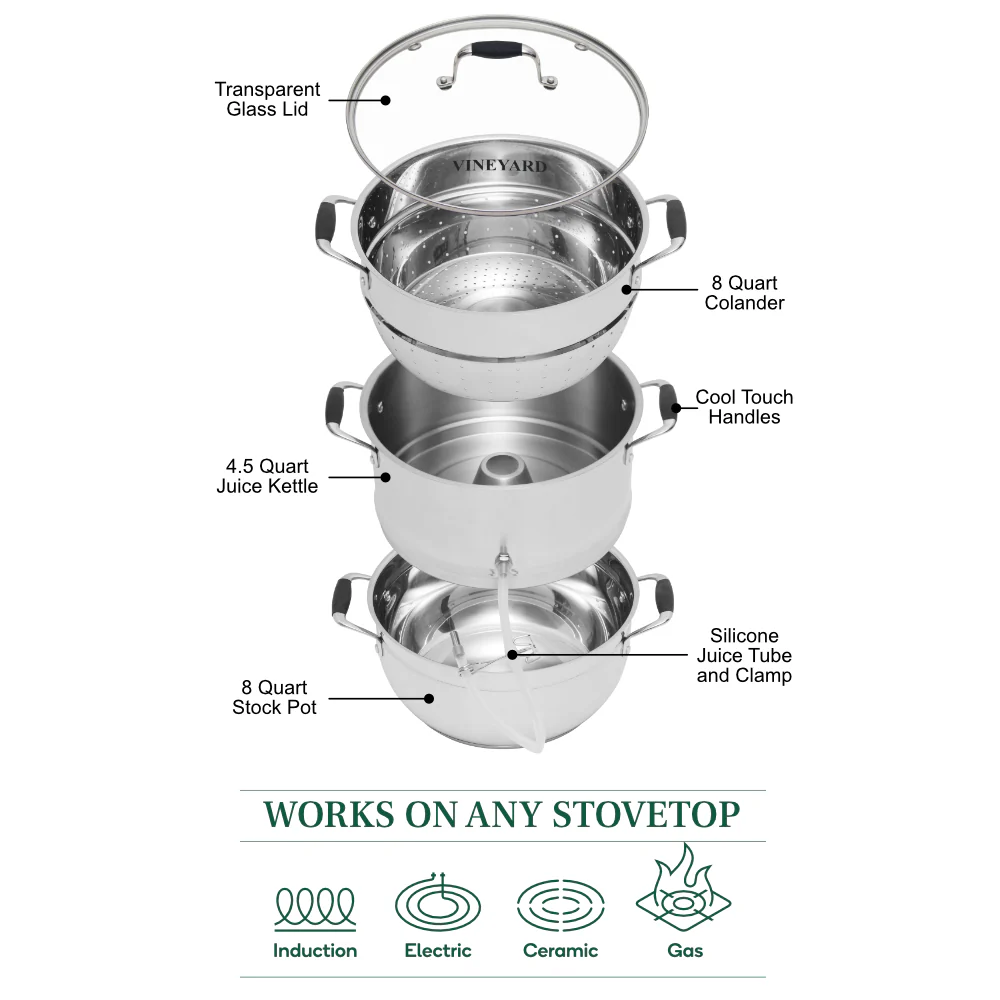 Transparent Glass Lid

VINEYARD

8 Quart Colander

Cool Touch Handles

4.5 Quart Juice Kettle

Silicone Juice Tube and Clamp

8 Quart Stock Pot

WORKS ON ANY STOVETOP

Induction

Electric

Ceramic

Gas